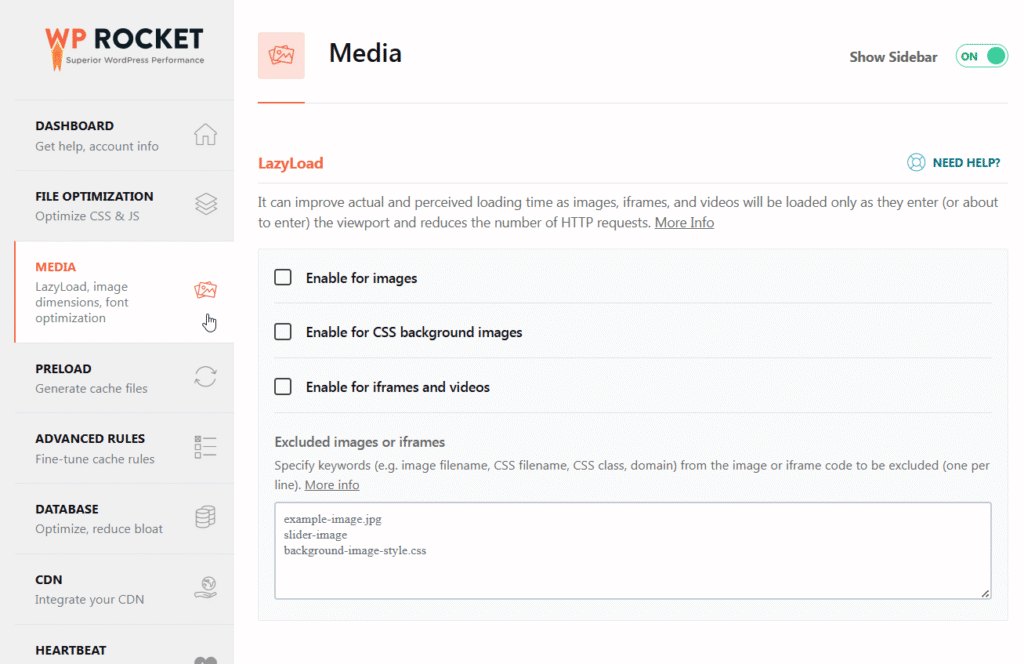 WP ROCKET
Superior WordPress Performance

DASHBOARD
Get help, account info

FILE OPTIMIZATION
Optimize CSS & JS

MEDIA
LazyLoad, image dimensions, font optimization

PRELOAD
Generate cache files

ADVANCED RULES
Fine-tune cache rules

DATABASE
Optimize, reduce bloat

CDN
Integrate your CDN

HEARTBEAT

Media

Show Sidebar ON

LazyLoad

NEED HELP?

It can improve actual and perceived loading time as images, iframes, and videos will be loaded only as they enter (or about to enter) the viewport and reduces the number of HTTP requests. More Info

Enable for images

Enable for CSS background images

Enable for iframes and videos

Excluded images or iframes

Specify keywords (e.g. image filename, CSS filename, CSS class, domain) from the image or iframe code to be excluded (one per line). More info

example-image.jpg
slider-image
background-image-style.css